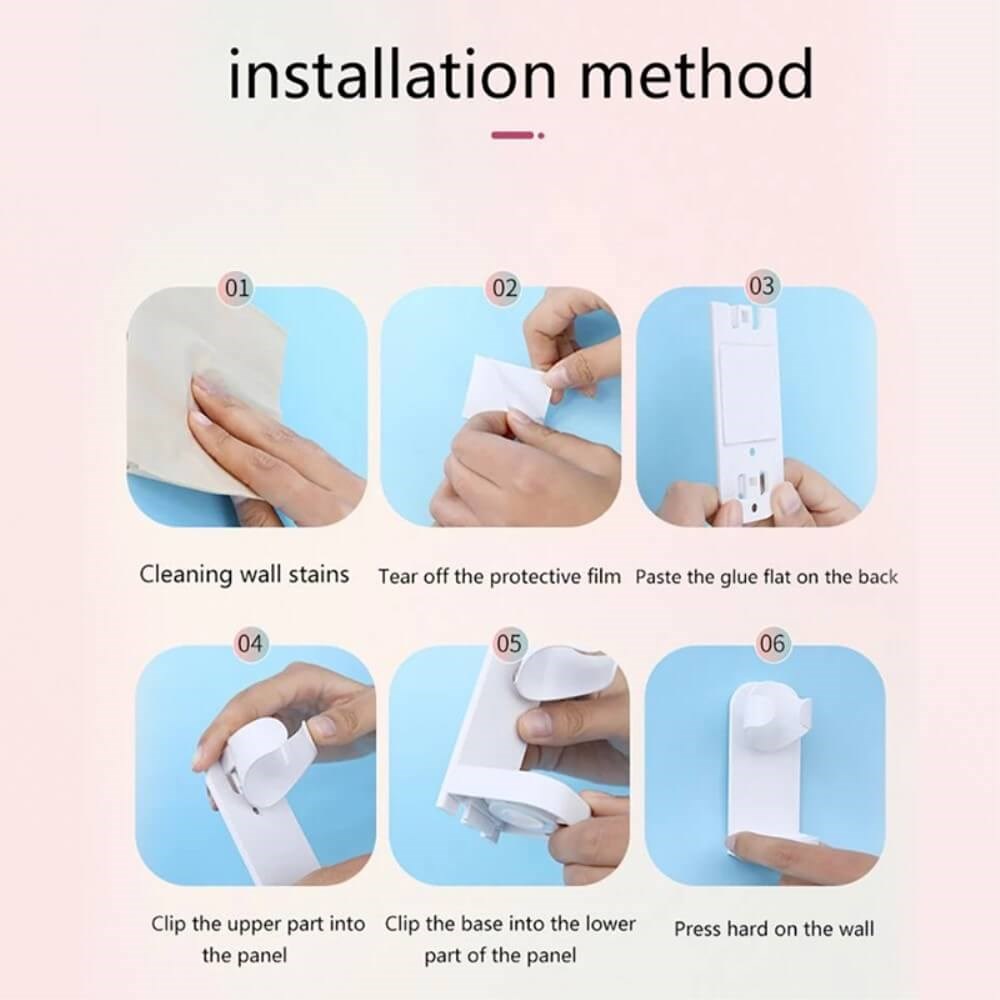 installation method

01

Cleaning wall stains

02

Tear off the protective film

03

Paste the glue flat on the back

04

Clip the upper part into the panel

05

Clip the base into the lower part of the panel

06

Press hard on the wall